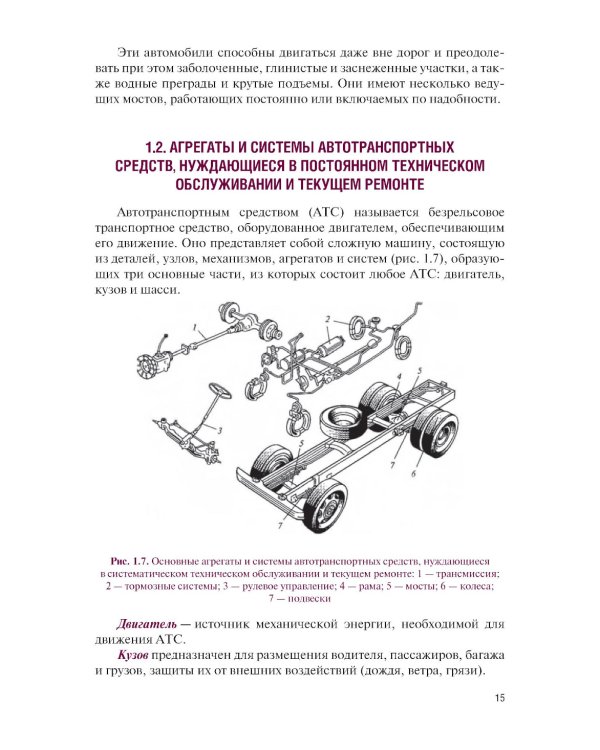 Эти автомобили способны двигаться даже вне дорог и преодолевать при этом заболоченные, глинистые и заснеженные участки, а также водные преграды и крутые подъемы. Они имеют несколько ведущих мостов, работающих постоянно или включаемых по надобности.

1.2. АГРЕГАТЫ И СИСТЕМЫ АВТОТРАНСПОРТНЫХ СРЕДСТВ, НУЖДАЮЩИЕСЯ В ПОСТОЯННОМ ТЕХНИЧЕСКОМ ОБСЛУЖИВАНИИ И ТЕКУЩЕМ РЕМОНТЕ

Автотранспортным средством (АТС) называется безрельсовое транспортное средство, оборудованное двигателем, обеспечивающим его движение. Оно представляет собой сложную машину, состоящую из деталей, узлов, механизмов, агрегатов и систем (рис. 1.7), образующих три основные части, из которых состоит любое АТС: двигатель, кузов и шасси.

1
2
3
4
5
5
6
7
7

Рис. 1.7. Основные агрегаты и системы автотранспортных средств, нуждающиеся в систематическом техническом обслуживании и текущем ремонте: 1 — трансмиссия; 2 — тормозные системы; 3 — рулевое управление; 4 — рама; 5 — мосты; 6 — колеса; 7 — подвески

Двигатель — источник механической энергии, необходимой для движения АТС.

Кузов предназначен для размещения водителя, пассажиров, багажа и грузов, защиты их от внешних воздействий (дождя, ветра, грязи).

15