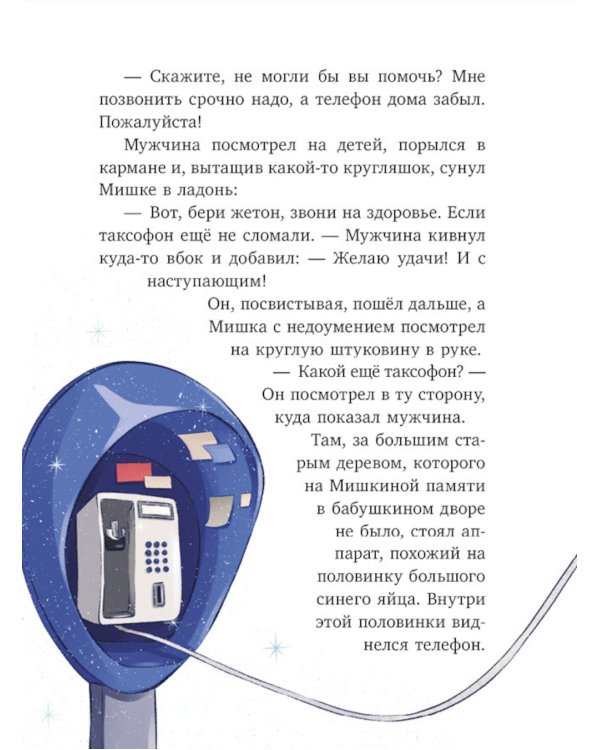 — Скажите, не могли бы вы помочь? Мне позвонить срочно надо, а телефон дома забыл. Пожалуйста!

Мужчина посмотрел на детей, порылся в кармане и, вытащив какой-то кругляшок, сунул Мишке в ладонь:

— Вот, бери жетон, звони на здоровье. Если таксофон ещё не сломали. — Мужчина кивнул куда-то вбок и добавил: — Желаю удачи! И с наступающим!

Он, посвистывая, пошёл дальше, а Мишка с недоумением посмотрел на круглую штуковину в руке.

— Какой ещё таксофон? — Он посмотрел в ту сторону, куда показал мужчина.

Там, за большим старым деревом, которого на Мишкиной памяти в бабушкином дворе не было, стоял аппарат, похожий на половинку большого синего яйца. Внутри этой половинки виднелся телефон.