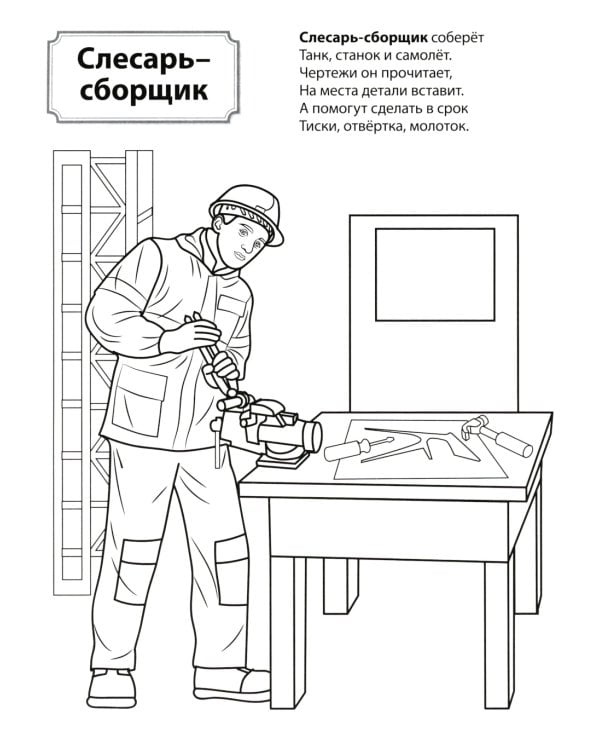 Слесарь–сборщик

Слесарь-сборщик соберёт
Танк, станок и самолёт.
Чертежи он прочитает,
На места детали вставит.
А помогут сделать в срок
Тиски, отвёртка, молоток.