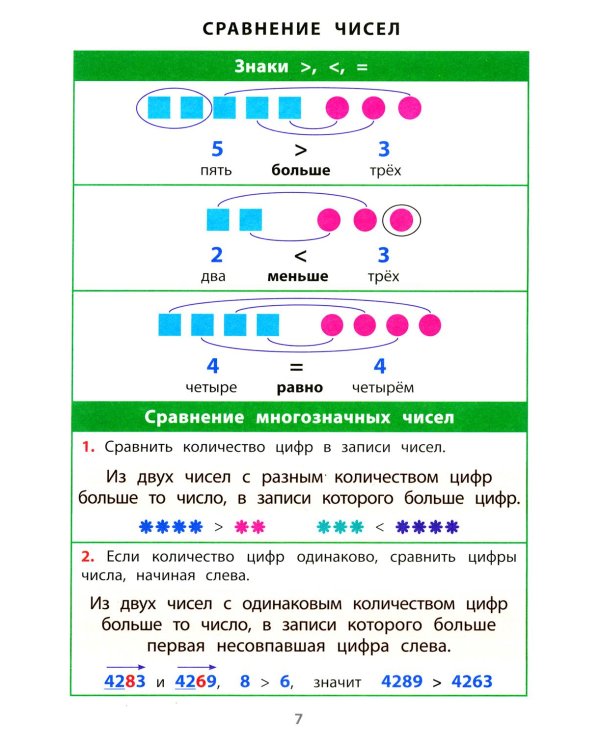 СРАВНЕНИЕ ЧИСЕЛ

Знаки >, <, =

5 > 3
пять больше трёх

2 < 3
два меньше трёх

4 = 4
четыре равно четырём

Сравнение многозначных чисел

1. Сравнить количество цифр в записи чисел.

Из двух чисел с разным количеством цифр больше то число, в записи которого больше цифр.

✱✱✱✱ > ✱✱ ✱✱✱ < ✱✱✱✱

2. Если количество цифр одинаково, сравнить цифры числа, начиная слева.

Из двух чисел с одинаковым количеством цифр больше то число, в записи которого больше первая несовпавшая цифра слева.

4283 и 4269, 8 > 6, значит 4289 > 4263

7