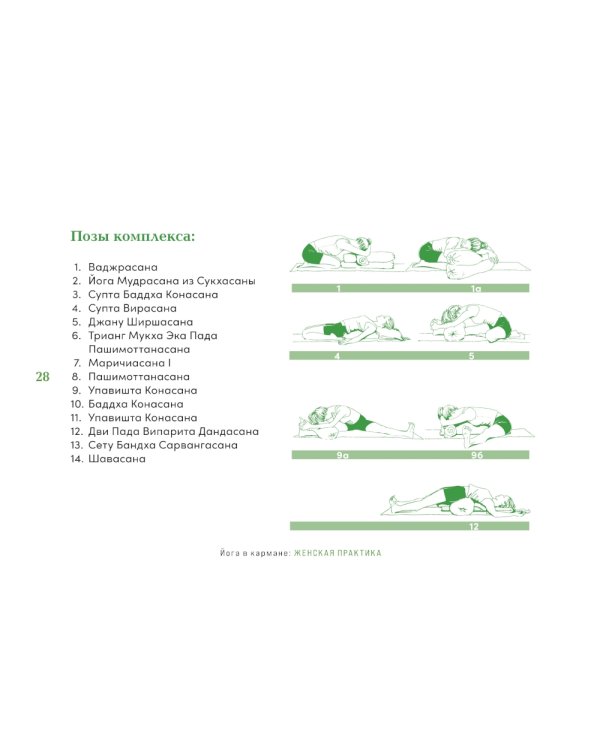 Позы комплекса:

1. Ваджрасана
2. Йога Мудрасана из Сукхасаны
3. Супта Баддха Конасана
4. Супта Вирасана
5. Джану Ширшасана
6. Трианг Мукха Эка Пада Пашимоттанасана
7. Маричиасана I
8. Пашимоттанасана
9. Упавишта Конасана
10. Баддха Конасана
11. Упавишта Конасана
12. Дви Пада Випарита Дандасана
13. Сету Бандха Сарвангасана
14. Шавасана

28

1
1а
4
5
9а
9б
12

Йога в кармане: ЖЕНСКАЯ ПРАКТИКА