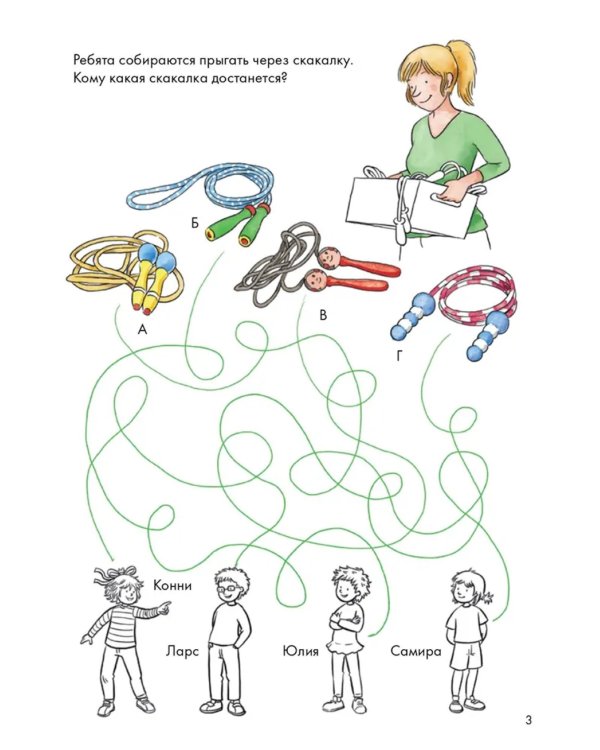 Ребята собираются прыгать через скакалку. Кому какая скакалка достанется?

Б

А

В

Г

Конни

Ларс

Юлия

Самира

3