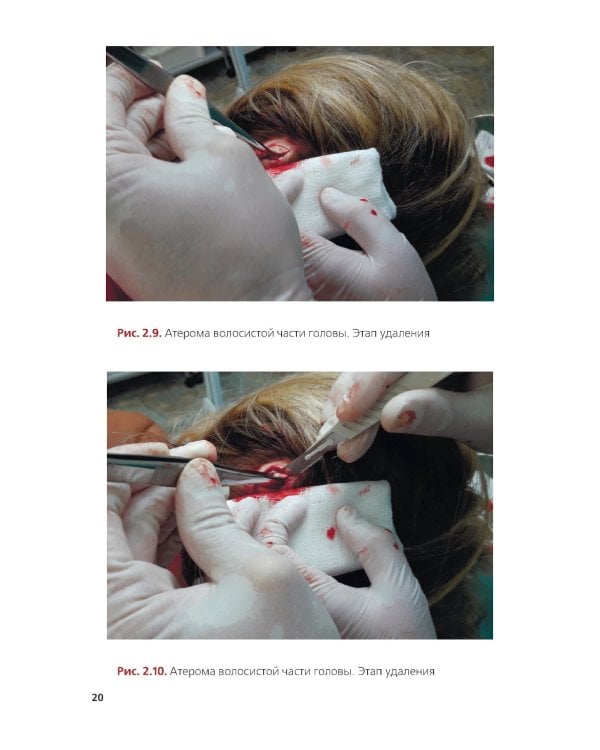 Рис. 2.9. Атерома волосистой части головы. Этап удаления

Рис. 2.10. Атерома волосистой части головы. Этап удаления

20