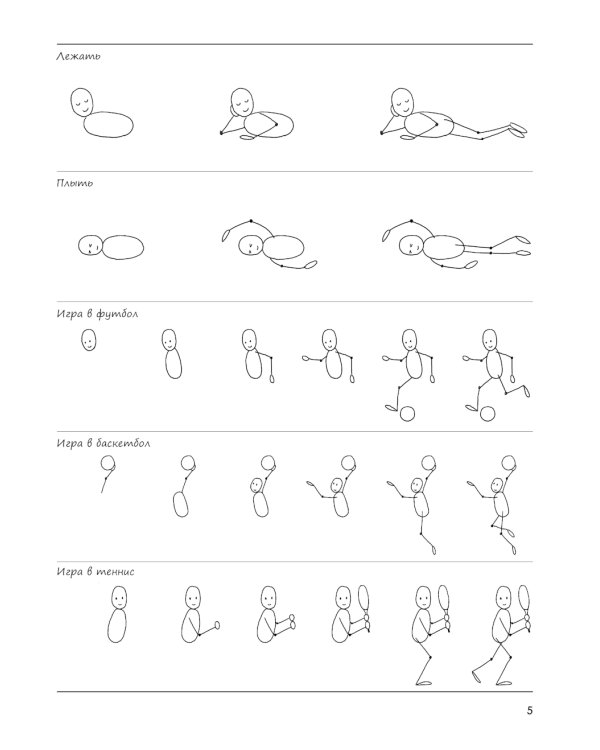 Лежать

Плыть

Игра в футбол

Игра в баскетбол

Игра в теннис

5