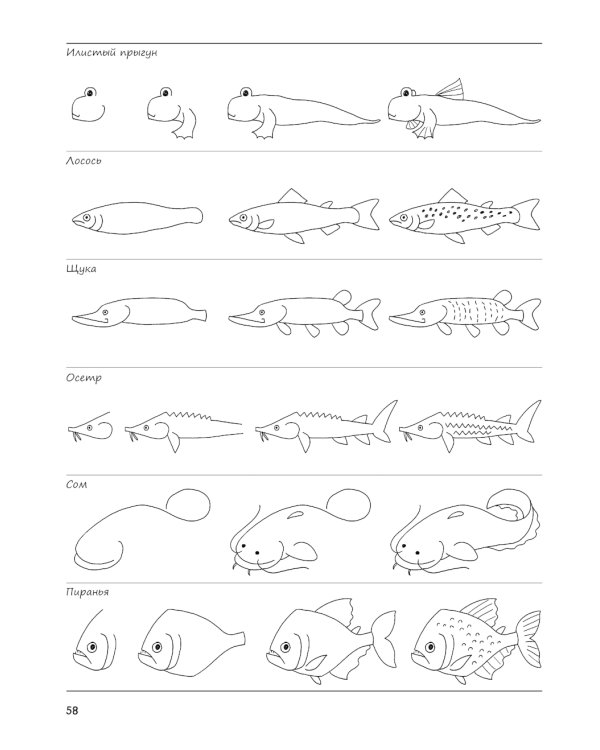 Илистый прыгун

Лосось

Щука

Осетр

Сом

Пиранья

58