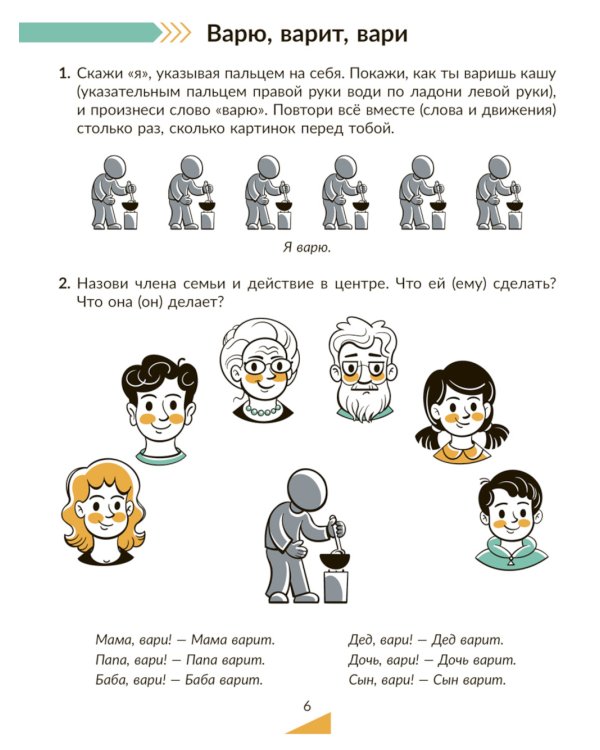 Варю, варит, вари

1. Скажи «я», указывая пальцем на себя. Покажи, как ты варишь кашу (указательным пальцем правой руки води по ладони левой руки), и произнеси слово «варю». Повтори всё вместе (слова и движения) столько раз, сколько картинок перед тобой.

Я варю.

2. Назови члена семьи и действие в центре. Что ей (ему) сделать? Что она (он) делает?

Мама, вари! — Мама варит.
Папа, вари! — Папа варит.
Баба, вари! — Баба варит.

Дед, вари! — Дед варит.
Дочь, вари! — Дочь варит.
Сын, вари! — Сын варит.

6