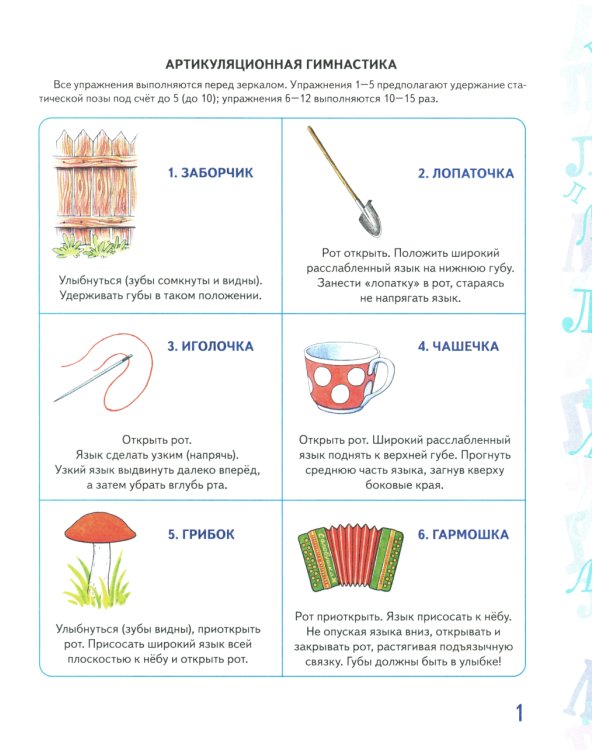 АРТИКУЛЯЦИОННАЯ ГИМНАСТИКА

Все упражнения выполняются перед зеркалом. Упражнения 1—5 предполагают удержание статической позы под счёт до 5 (до 10); упражнения 6—12 выполняются 10—15 раз.

1. ЗАБОРЧИК

Улыбнуться (зубы сомкнуты и видны). Удерживать губы в таком положении.

2. ЛОПАТОЧКА

Рот открыть. Положить широкий расслабленный язык на нижнюю губу. Занести «лопатку» в рот, стараясь не напрягать язык.

3. ИГОЛОЧКА

Открыть рот. Язык сделать узким (напрячь). Узкий язык выдвинуть далеко вперёд, а затем убрать вглубь рта.

4. ЧАШЕЧКА

Открыть рот. Широкий расслабленный язык поднять к верхней губе. Прогнуть среднюю часть языка, загнув кверху боковые края.

5. ГРИБОК

Улыбнуться (зубы видны), приоткрыть рот. Присосать широкий язык всей плоскостью к нёбу и открыть рот.

6. ГАРМОШКА

Рот приоткрыть. Язык присосать к нёбу. Не опуская языка вниз, открывать и закрывать рот, растягивая подъязычную связку. Губы должны быть в улыбке!

1