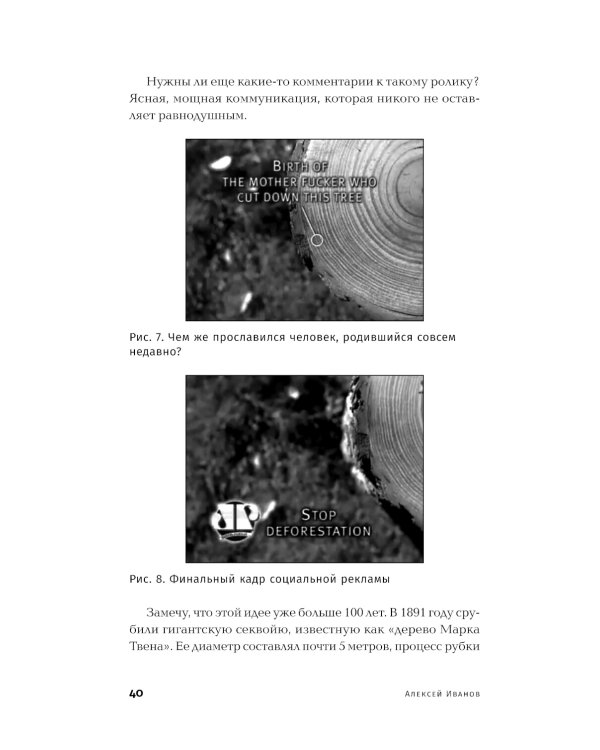 Нужны ли еще какие-то комментарии к такому ролику? Ясная, мощная коммуникация, которая никого не оставляет равнодушным.

BIRTH OF
THE MOTHER FUCKER WHO
CUT DOWN THIS TREE

Рис. 7. Чем же прославился человек, родившийся совсем недавно?

STOP
DEFORESTATION

Рис. 8. Финальный кадр социальной рекламы

Замечу, что этой идее уже больше 100 лет. В 1891 году срубили гигантскую секвойю, известную как «дерево Марка Твена». Ее диаметр составлял почти 5 метров, процесс рубки

40

Алексей Иванов