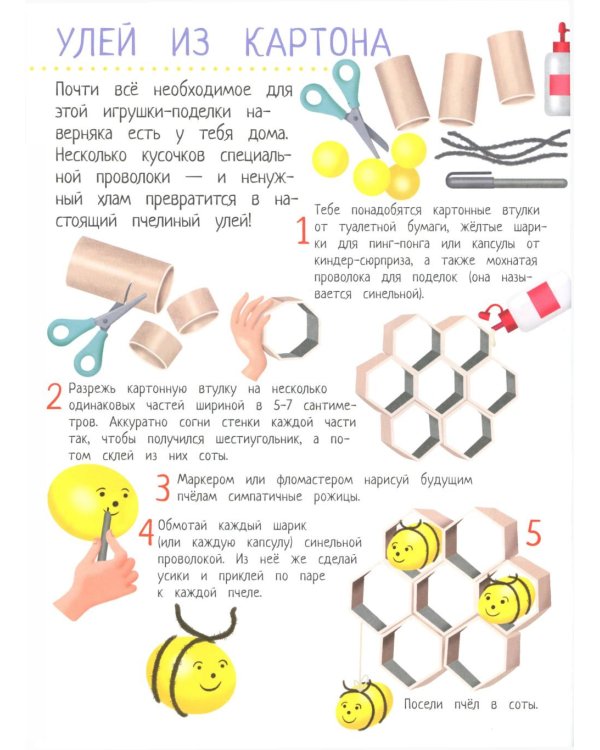 УЛЕЙ ИЗ КАРТОНА

Почти всё необходимое для этой игрушки-поделки наверняка есть у тебя дома. Несколько кусочков специальной проволоки — и ненужный хлам превратится в настоящий пчелиный улей!

1 Тебе понадобятся картонные втулки от туалетной бумаги, жёлтые шарики для пинг-понга или капсулы от киндер-сюрприза, а также мохнатая проволока для поделок (она называется синельной).

2 Разрежь картонную втулку на несколько одинаковых частей шириной в 5-7 сантиметров. Аккуратно согни стенки каждой части так, чтобы получился шестиугольник, а потом склей из них соты.

3 Маркером или фломастером нарисуй будущим пчёлам симпатичные рожицы.

4 Обмотай каждый шарик (или каждую капсулу) синельной проволокой. Из неё же сделай усики и приклей по паре к каждой пчеле.

5

Посели пчёл в соты.