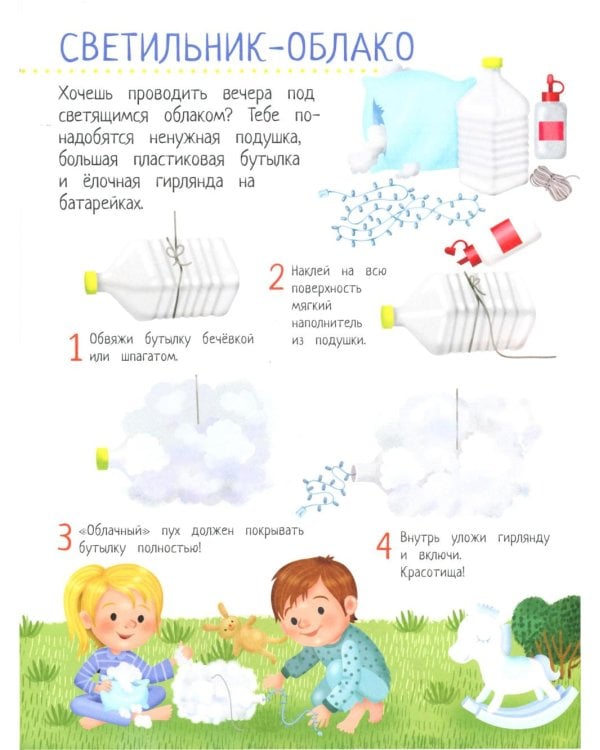 СВЕТИЛЬНИК-ОБЛАКО

Хочешь проводить вечера под светящимся облаком? Тебе понадобятся ненужная подушка, большая пластиковая бутылка и ёлочная гирлянда на батарейках.

1 Обвяжи бутылку бечёвкой или шпагатом.

2 Наклей на всю поверхность мягкий наполнитель из подушки.

3 «Облачный» пух должен покрывать бутылку полностью!

4 Внутрь уложи гирлянду и включи. Красотища!