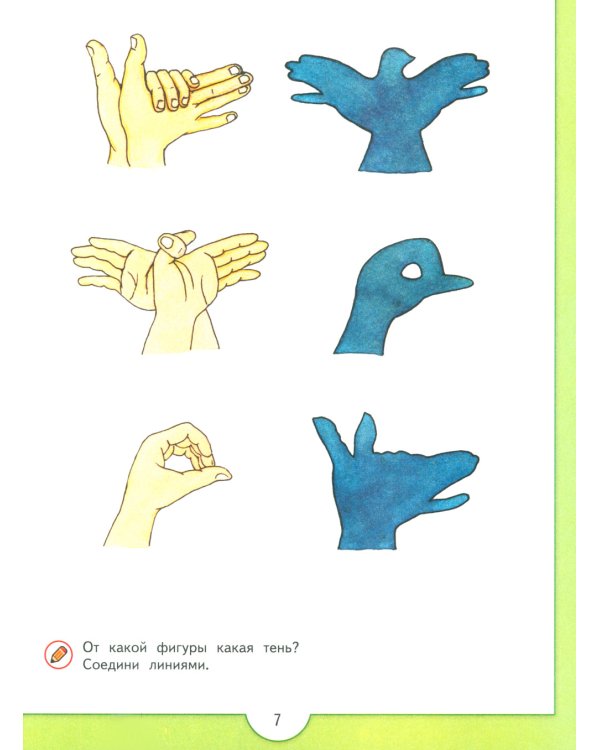 От какой фигуры какая тень? Соедини линиями.

7