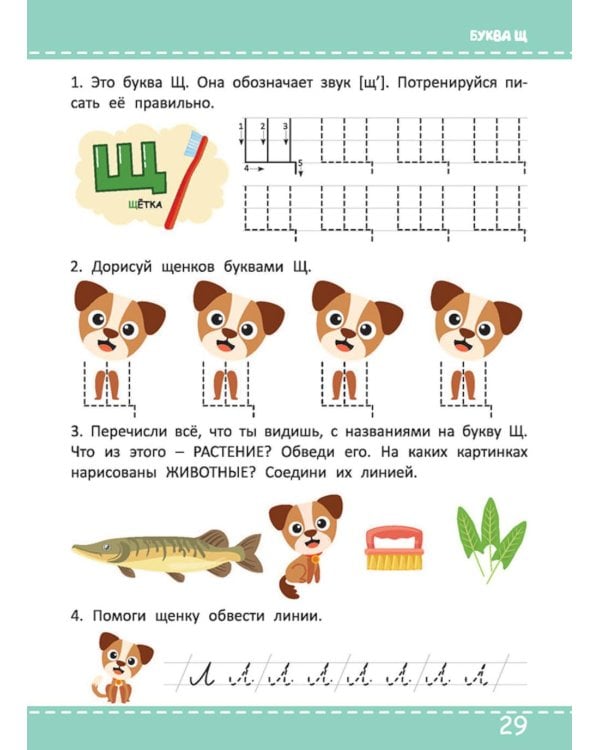 БУКВА Щ

1. Это буква Щ. Она обозначает звук [щ']. Потренируйся писать её правильно.

Щ

ЩЁТКА

1 2 3 4 5

2. Дорисуй щенков буквами Щ.

3. Перечисли всё, что ты видишь, с названиями на букву Щ. Что из этого – РАСТЕНИЕ? Обведи его. На каких картинках нарисованы ЖИВОТНЫЕ? Соедини их линией.

4. Помоги щенку обвести линии.

29