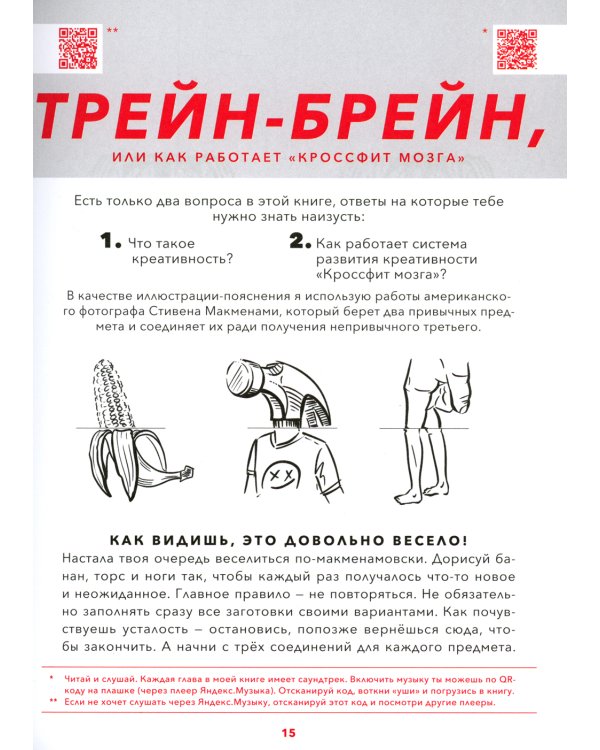 **

*

ТРЕЙН-БРЕЙН,

ИЛИ КАК РАБОТАЕТ «КРОССФИТ МОЗГА»

Есть только два вопроса в этой книге, ответы на которые тебе нужно знать наизусть:

1. Что такое креативность?

2. Как работает система развития креативности «Кроссфит мозга»?

В качестве иллюстрации-пояснения я использую работы американского фотографа Стивена Макменами, который берет два привычных предмета и соединяет их ради получения непривычного третьего.

КАК ВИДИШЬ, ЭТО ДОВОЛЬНО ВЕСЕЛО!

Настала твоя очередь веселиться по-макменамовски. Дорисуй банан, торс и ноги так, чтобы каждый раз получалось что-то новое и неожиданное. Главное правило – не повторяться. Не обязательно заполнять сразу все заготовки своими вариантами. Как почувствуешь усталость – остановись, попозже вернёшься сюда, чтобы закончить. А начни с трёх соединений для каждого предмета.

* Читай и слушай. Каждая глава в моей книге имеет саундтрек. Включить музыку ты можешь по QR-коду на плашке (через плеер Яндекс.Музыка). Отсканируй код, воткни «уши» и погрузись в книгу.
** Если не хочет слушать через Яндекс.Музыку, отсканируй этот код и посмотри другие плееры.

15