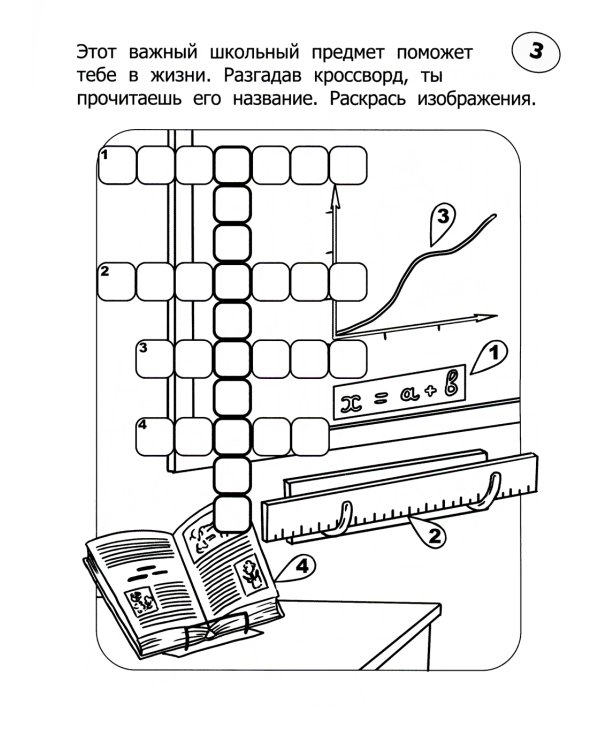 Этот важный школьный предмет поможет тебе в жизни. Разгадав кроссворд, ты прочитаешь его название. Раскрась изображения.

3

1

2

3

4

3

1

$x = a + b$

2

4