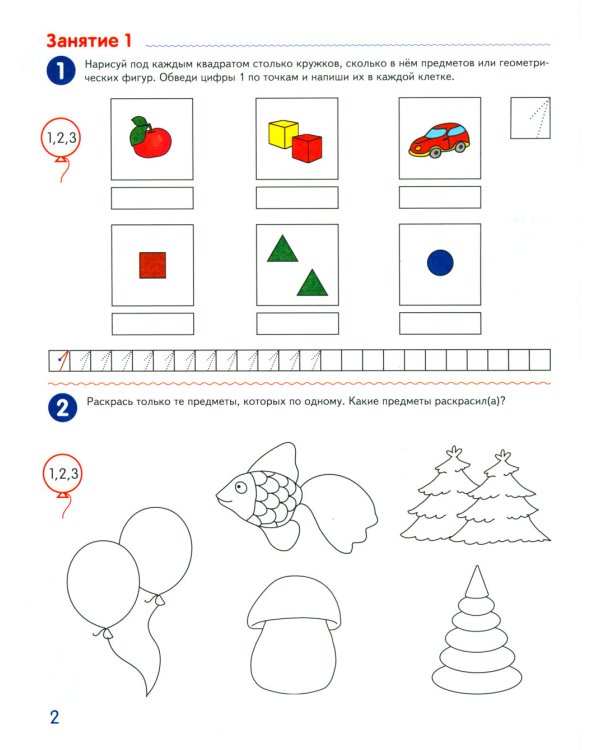 Занятие 1

1 Нарисуй под каждым квадратом столько кружков, сколько в нём предметов или геометрических фигур. Обведи цифры 1 по точкам и напиши их в каждой клетке.

1,2,3

2 Раскрась только те предметы, которых по одному. Какие предметы раскрасил(а)?

1,2,3

2