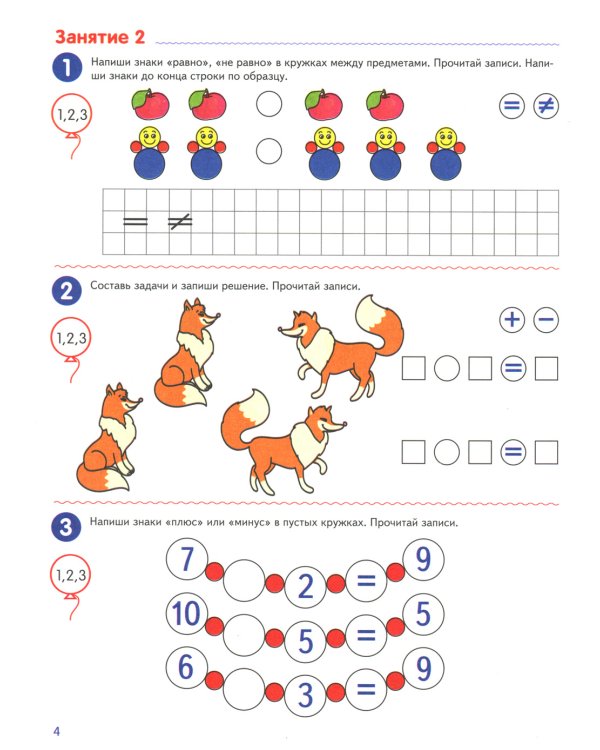 Занятие 2

1 Напиши знаки «равно», «не равно» в кружках между предметами. Прочитай записи. Напиши знаки до конца строки по образцу.

1,2,3

$=$ $\neq$

$=$ $\neq$

2 Составь задачи и запиши решение. Прочитай записи.

1,2,3

$+$ $-$

$=$

$=$

3 Напиши знаки «плюс» или «минус» в пустых кружках. Прочитай записи.

1,2,3

7 2 = 9

10 5 = 5

6 3 = 9

4