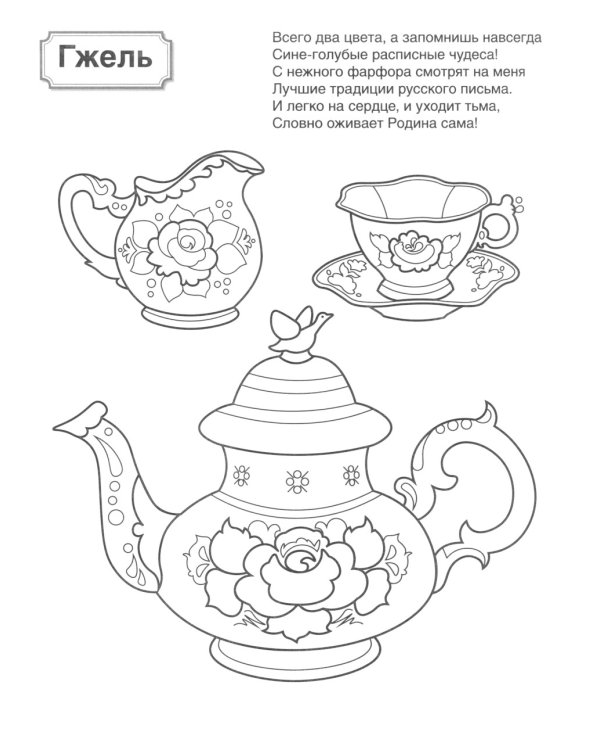 Гжель

Всего два цвета, а запомнишь навсегда
Сине-голубые расписные чудеса!
С нежного фарфора смотрят на меня
Лучшие традиции русского письма.
И легко на сердце, и уходит тьма,
Словно оживает Родина сама!