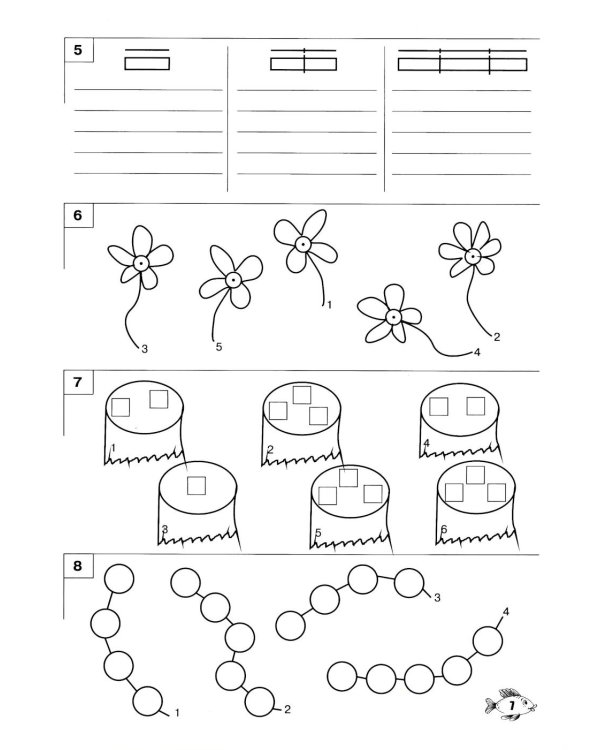 5

6

3 5 1 4 2

7

1 2 4
3 5 6

8

1 2 3 4

7