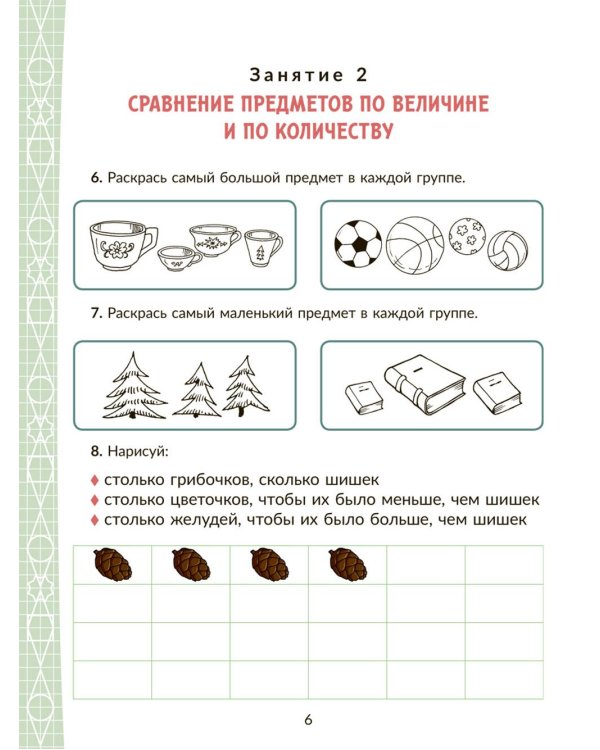 Занятие 2

СРАВНЕНИЕ ПРЕДМЕТОВ ПО ВЕЛИЧИНЕ И ПО КОЛИЧЕСТВУ

6. Раскрась самый большой предмет в каждой группе.

7. Раскрась самый маленький предмет в каждой группе.

8. Нарисуй:

♦ столько грибочков, сколько шишек
♦ столько цветочков, чтобы их было меньше, чем шишек
♦ столько желудей, чтобы их было больше, чем шишек

6