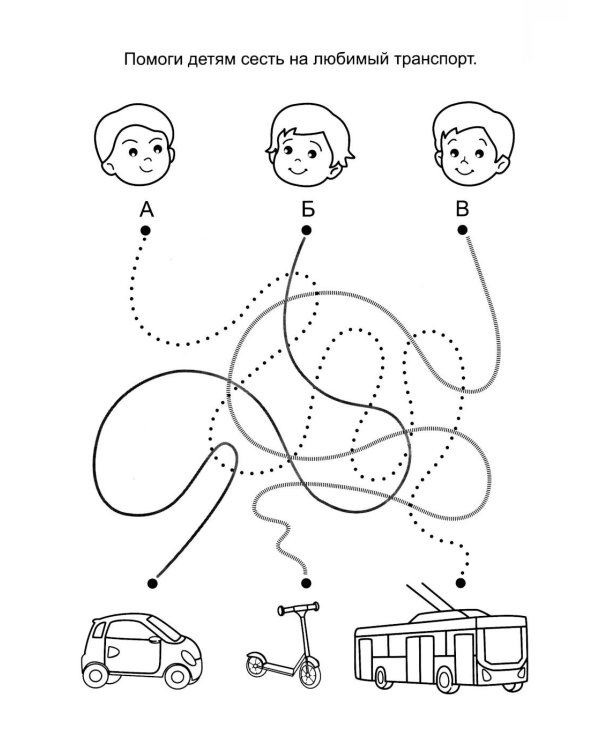 Помоги детям сесть на любимый транспорт.

А

Б

В