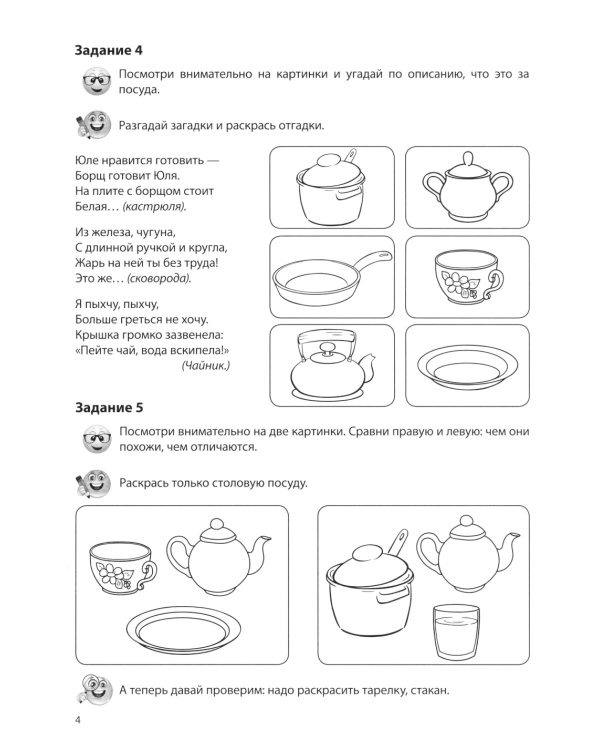 Задание 4

Посмотри внимательно на картинки и угадай по описанию, что это за посуда.

Разгадай загадки и раскрась отгадки.

Юле нравится готовить —
Борщ готовит Юля.
На плите с борщом стоит
Белая… (кастрюля).

Из железа, чугуна,
С длинной ручкой и кругла,
Жарь на ней ты без труда!
Это же… (сковорода).

Я пыхчу, пыхчу,
Больше греться не хочу.
Крышка громко зазвенела:
«Пейте чай, вода вскипела!»
(Чайник.)

Задание 5

Посмотри внимательно на две картинки. Сравни правую и левую: чем они похожи, чем отличаются.

Раскрась только столовую посуду.

А теперь давай проверим: надо раскрасить тарелку, стакан.

4