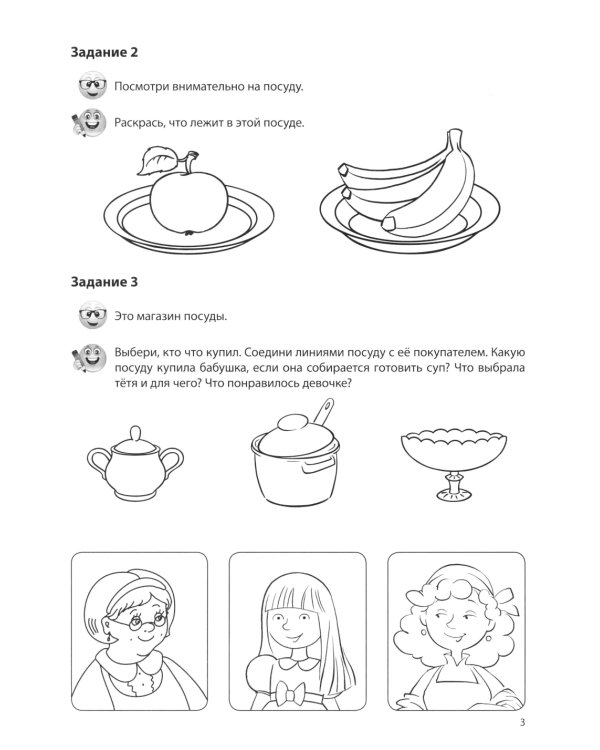 Задание 2

Посмотри внимательно на посуду.

Раскрась, что лежит в этой посуде.

Задание 3

Это магазин посуды.

Выбери, кто что купил. Соедини линиями посуду с её покупателем. Какую посуду купила бабушка, если она собирается готовить суп? Что выбрала тётя и для чего? Что понравилось девочке?

3