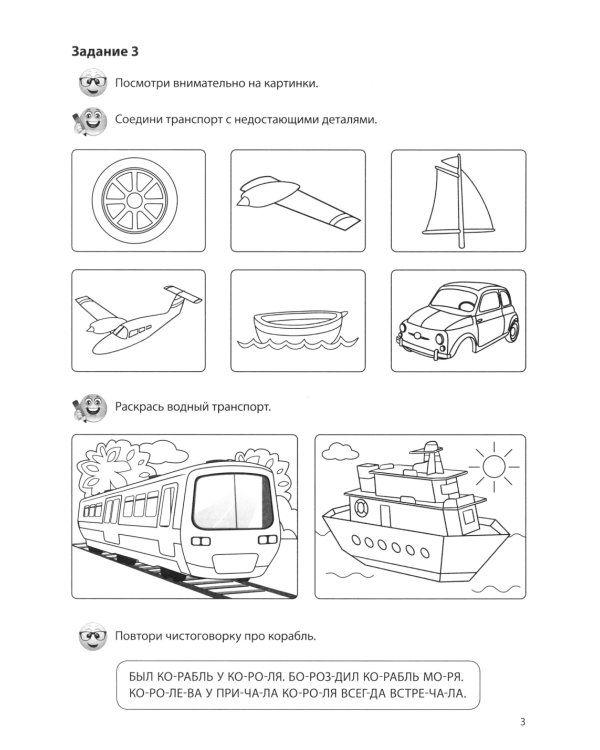 Задание 3

Посмотри внимательно на картинки.

Соедини транспорт с недостающими деталями.

Раскрась водный транспорт.

Повтори чистоговорку про корабль.

БЫЛ КО-РАБЛЬ У КО-РО-ЛЯ. БО-РОЗ-ДИЛ КО-РАБЛЬ МО-РЯ.
КО-РО-ЛЕ-ВА У ПРИ-ЧА-ЛА КО-РО-ЛЯ ВСЕГ-ДА ВСТРЕ-ЧА-ЛА.

3