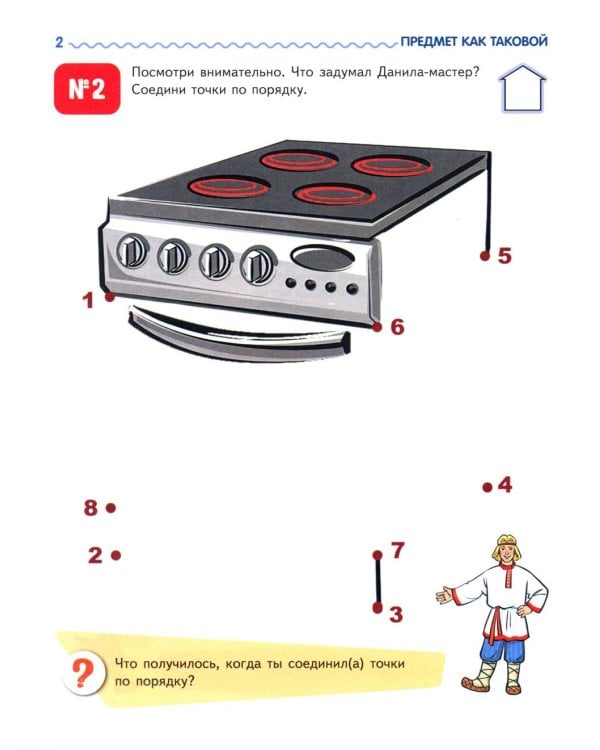 2 ПРЕДМЕТ КАК ТАКОВОЙ

№2 Посмотри внимательно. Что задумал Данила-мастер? Соедини точки по порядку.

5
1
6
4
8
2
7
3

? Что получилось, когда ты соединил(а) точки по порядку?