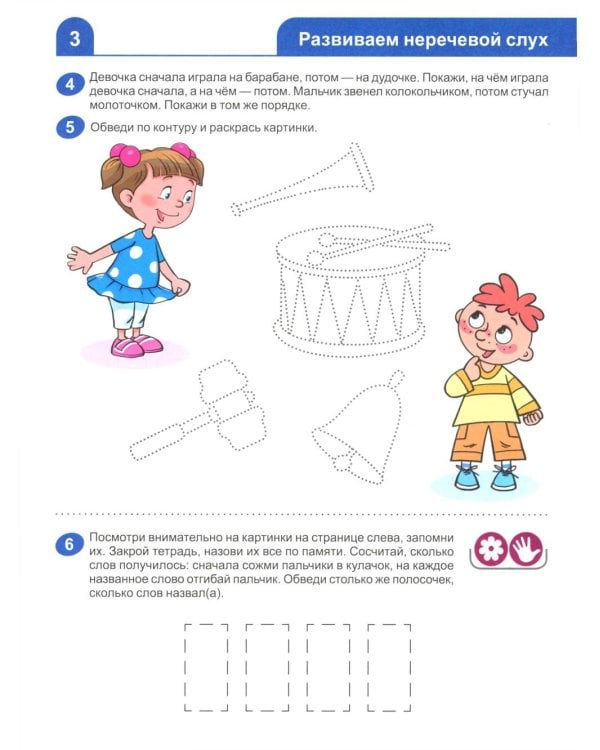 3

Развиваем неречевой слух

4 Девочка сначала играла на барабане, потом — на дудочке. Покажи, на чём играла девочка сначала, а на чём — потом. Мальчик звенел колокольчиком, потом стучал молоточком. Покажи в том же порядке.

5 Обведи по контуру и раскрась картинки.

6 Посмотри внимательно на картинки на странице слева, запомни их. Закрой тетрадь, назови их все по памяти. Сосчитай, сколько слов получилось: сначала сожми пальчики в кулачок, на каждое названное слово отгибай пальчик. Обведи столько же полосочек, сколько слов назвал(а).