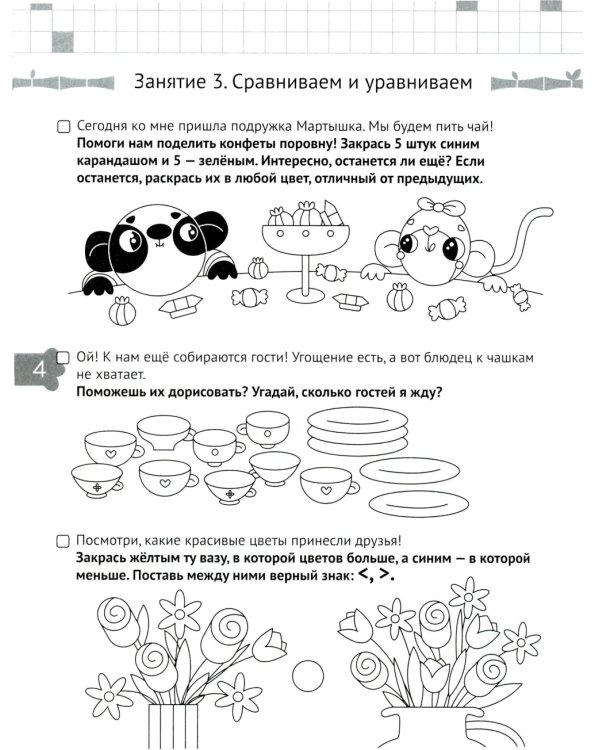 Занятие 3. Сравниваем и уравниваем

Сегодня ко мне пришла подружка Мартышка. Мы будем пить чай! **Помоги нам поделить конфеты поровну! Закрась 5 штук синим карандашом и 5 — зелёным. Интересно, останется ли ещё? Если останется, раскрась их в любой цвет, отличный от предыдущих.**

4

Ой! К нам ещё собираются гости! Угощение есть, а вот блюдец к чашкам не хватает.
**Поможешь их дорисовать? Угадай, сколько гостей я жду?**

Посмотри, какие красивые цветы принесли друзья!
**Закрась жёлтым ту вазу, в которой цветов больше, а синим — в которой меньше. Поставь между ними верный знак: <, >.**