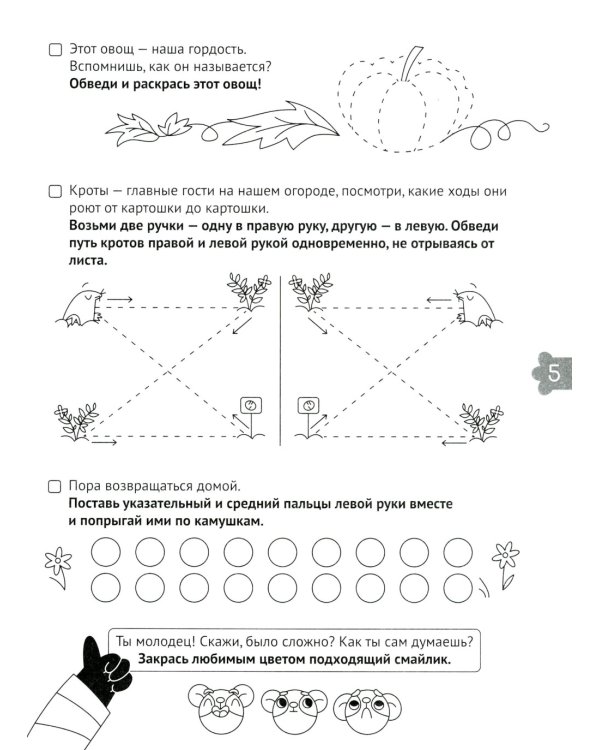 Этот овощ — наша гордость. Вспомнишь, как он называется?
**Обведи и раскрась этот овощ!**

Кроты — главные гости на нашем огороде, посмотри, какие ходы они роют от картошки до картошки.
**Возьми две ручки — одну в правую руку, другую — в левую. Обведи путь кротов правой и левой рукой одновременно, не отрываясь от листа.**

5

Пора возвращаться домой.
**Поставь указательный и средний пальцы левой руки вместе и попрыгай ими по камушкам.**

Ты молодец! Скажи, было сложно? Как ты сам думаешь?
**Закрась любимым цветом подходящий смайлик.**