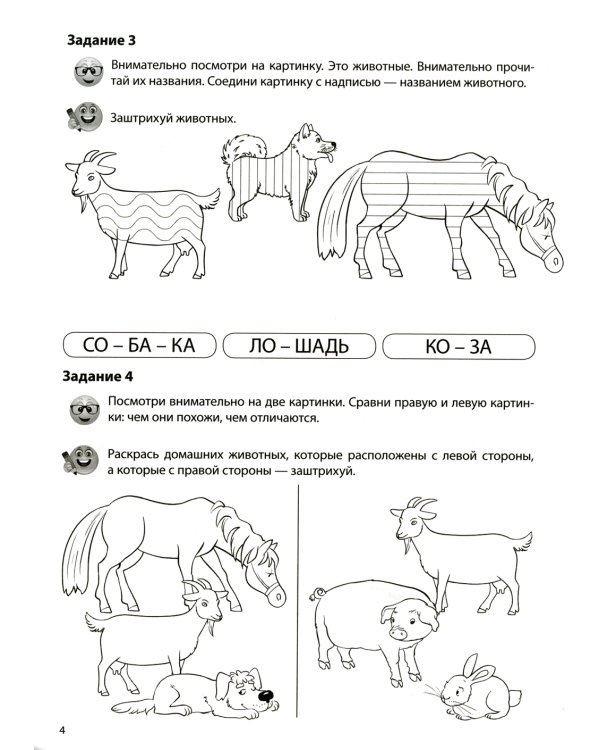 **Задание 3**

Внимательно посмотри на картинку. Это животные. Внимательно прочитай их названия. Соедини картинку с надписью — названием животного.

Заштрихуй животных.

СО – БА – КА

ЛО – ШАДЬ

КО – ЗА

**Задание 4**

Посмотри внимательно на две картинки. Сравни правую и левую картинки: чем они похожи, чем отличаются.

Раскрась домашних животных, которые расположены с левой стороны, а которые с правой стороны — заштрихуй.

4