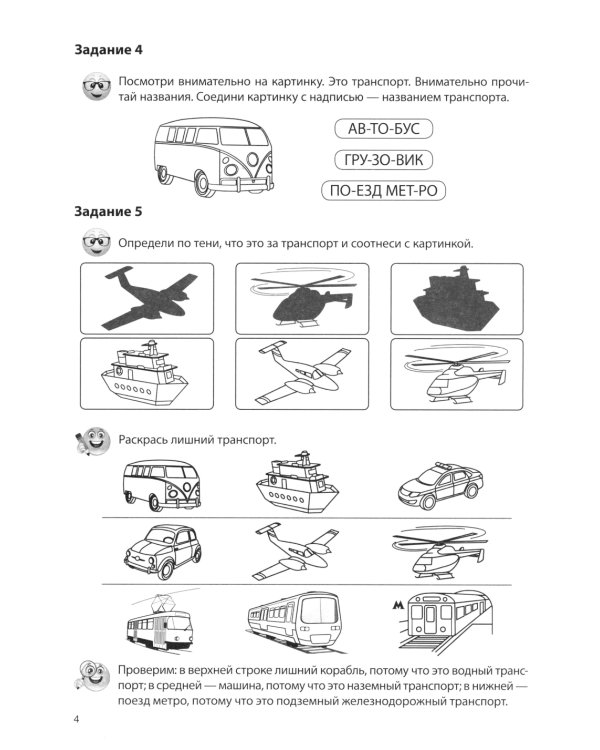 Задание 4

Посмотри внимательно на картинку. Это транспорт. Внимательно прочитай названия. Соедини картинку с надписью — названием транспорта.

АВ-ТО-БУС

ГРУ-ЗО-ВИК

ПО-ЕЗД МЕТ-РО

Задание 5

Определи по тени, что это за транспорт и соотнеси с картинкой.

Раскрась лишний транспорт.

М

Проверим: в верхней строке лишний корабль, потому что это водный транспорт; в средней — машина, потому что это наземный транспорт; в нижней — поезд метро, потому что это подземный железнодорожный транспорт.

4