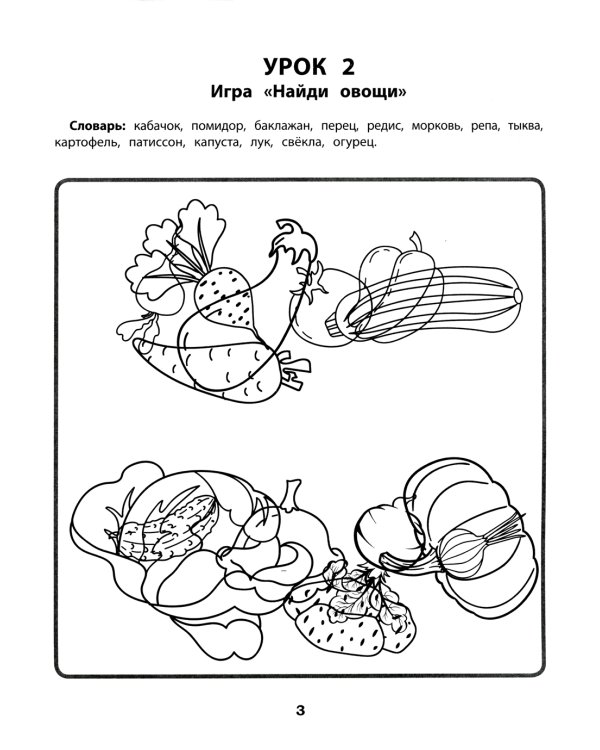 УРОК 2
Игра «Найди овощи»

Словарь: кабачок, помидор, баклажан, перец, редис, морковь, репа, тыква, картофель, патиссон, капуста, лук, свёкла, огурец.

3