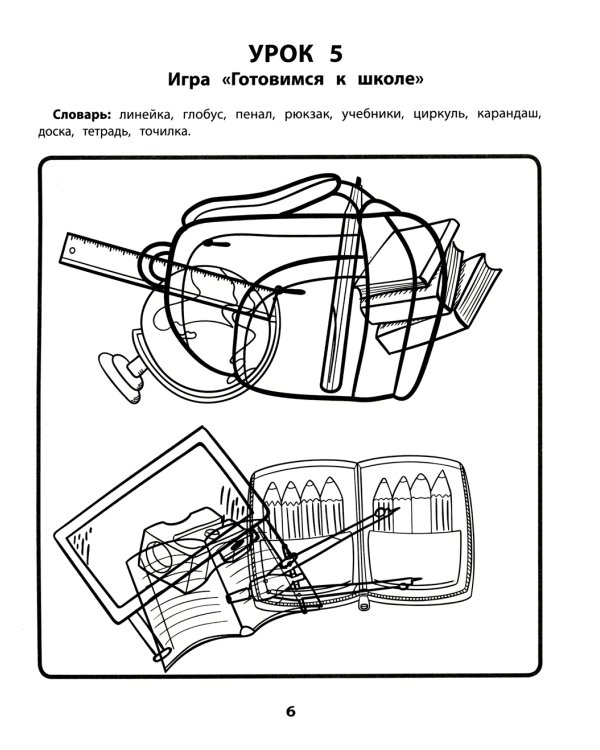 УРОК 5
Игра «Готовимся к школе»

Словарь: линейка, глобус, пенал, рюкзак, учебники, циркуль, карандаш, доска, тетрадь, точилка.

6