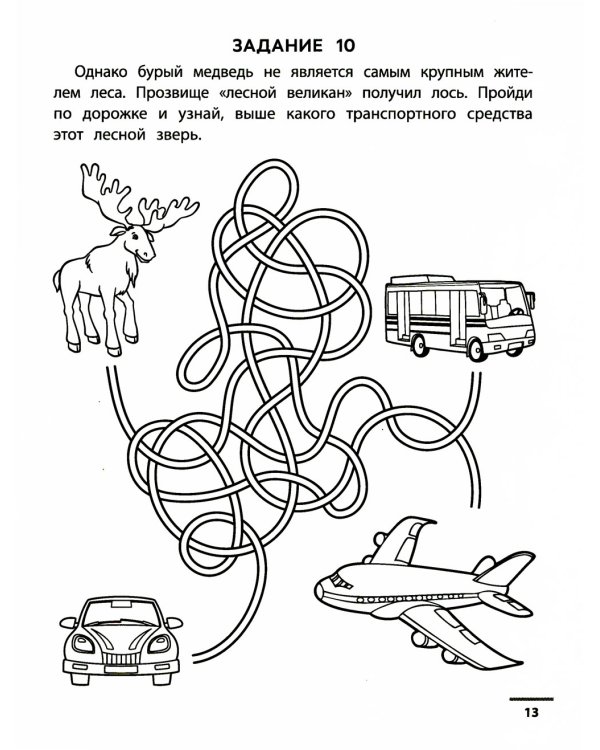 ЗАДАНИЕ 10

Однако бурый медведь не является самым крупным жителем леса. Прозвище «лесной великан» получил лось. Пройди по дорожке и узнай, выше какого транспортного средства этот лесной зверь.

13