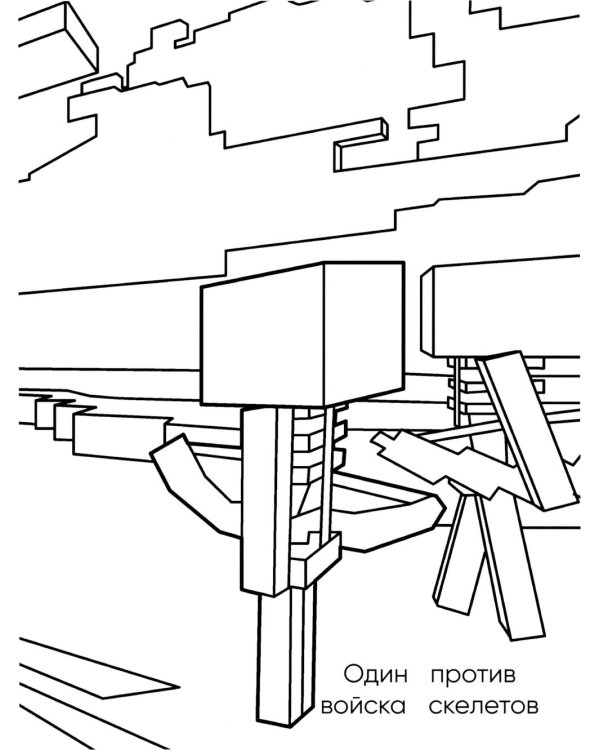 Один против войска скелетов