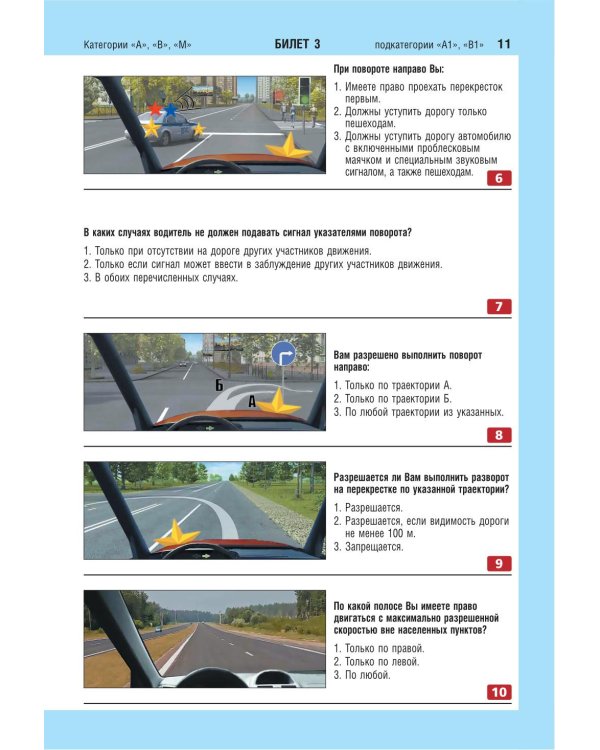 Категории «А», «В», «М» БИЛЕТ 3 подкатегории «А1», «В1» 11

При повороте направо Вы:

1. Имеете право проехать перекресток первым.
2. Должны уступить дорогу только пешеходам.
3. Должны уступить дорогу автомобилю с включенными проблесковым маячком и специальным звуковым сигналом, а также пешеходам.

6

В каких случаях водитель не должен подавать сигнал указателями поворота?

1. Только при отсутствии на дороге других участников движения.
2. Только если сигнал может ввести в заблуждение других участников движения.
3. В обоих перечисленных случаях.

7

Б
А

Вам разрешено выполнить поворот направо:

1. Только по траектории А.
2. Только по траектории Б.
3. По любой траектории из указанных.

8

Разрешается ли Вам выполнить разворот на перекрестке по указанной траектории?

1. Разрешается.
2. Разрешается, если видимость дороги не менее 100 м.
3. Запрещается.

9

По какой полосе Вы имеете право двигаться с максимально разрешенной скоростью вне населенных пунктов?

1. Только по правой.
2. Только по левой.
3. По любой.

10