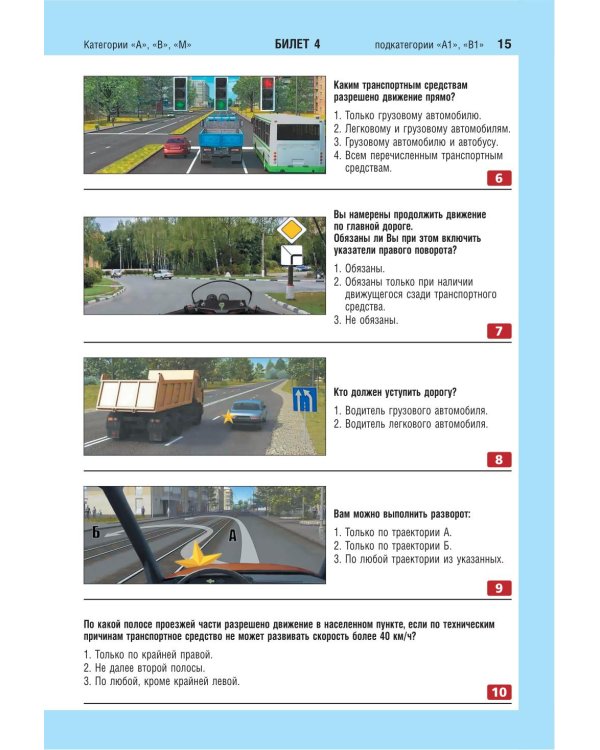 Категории «А», «В», «М» БИЛЕТ 4 подкатегории «А1», «В1» 15

Каким транспортным средствам разрешено движение прямо?

1. Только грузовому автомобилю.
2. Легковому и грузовому автомобилям.
3. Грузовому автомобилю и автобусу.
4. Всем перечисленным транспортным средствам.

6

Вы намерены продолжить движение по главной дороге. Обязаны ли Вы при этом включить указатели правого поворота?

1. Обязаны.
2. Обязаны только при наличии движущегося сзади транспортного средства.
3. Не обязаны.

7

Кто должен уступить дорогу?

1. Водитель грузового автомобиля.
2. Водитель легкового автомобиля.

8

Б А

Вам можно выполнить разворот:

1. Только по траектории А.
2. Только по траектории Б.
3. По любой траектории из указанных.

9

По какой полосе проезжей части разрешено движение в населенном пункте, если по техническим причинам транспортное средство не может развивать скорость более 40 км/ч?

1. Только по крайней правой.
2. Не далее второй полосы.
3. По любой, кроме крайней левой.

10