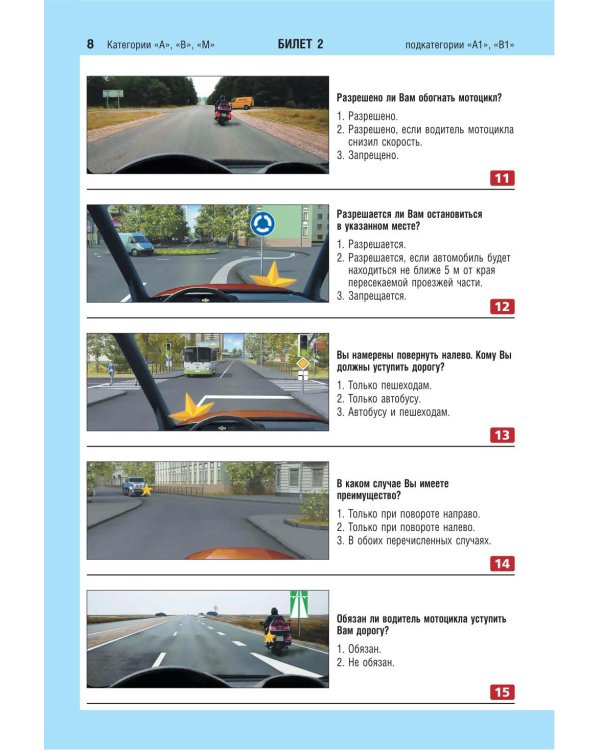 8 Категории «А», «В», «М» БИЛЕТ 2 подкатегории «А1», «В1»

Разрешено ли Вам обогнать мотоцикл?

1. Разрешено.
2. Разрешено, если водитель мотоцикла снизил скорость.
3. Запрещено.

11

Разрешается ли Вам остановиться в указанном месте?

1. Разрешается.
2. Разрешается, если автомобиль будет находиться не ближе 5 м от края пересекаемой проезжей части.
3. Запрещается.

12

Вы намерены повернуть налево. Кому Вы должны уступить дорогу?

1. Только пешеходам.
2. Только автобусу.
3. Автобусу и пешеходам.

13

В каком случае Вы имеете преимущество?

1. Только при повороте направо.
2. Только при повороте налево.
3. В обоих перечисленных случаях.

14

Обязан ли водитель мотоцикла уступить Вам дорогу?

1. Обязан.
2. Не обязан.

15