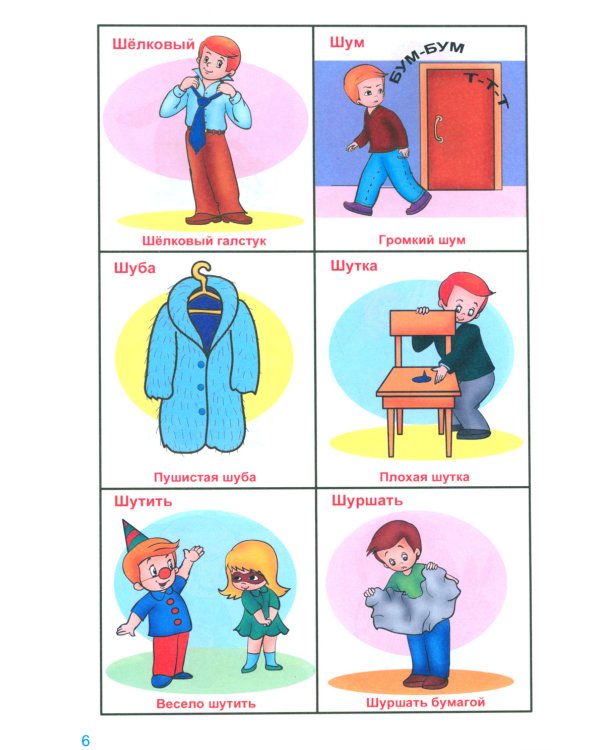 Шёлковый

Шёлковый галстук

Шум

БУМ-БУМ

Т-Т-Т

Громкий шум

Шуба

Пушистая шуба

Шутка

Плохая шутка

Шутить

Весело шутить

Шуршать

Шуршать бумагой

6