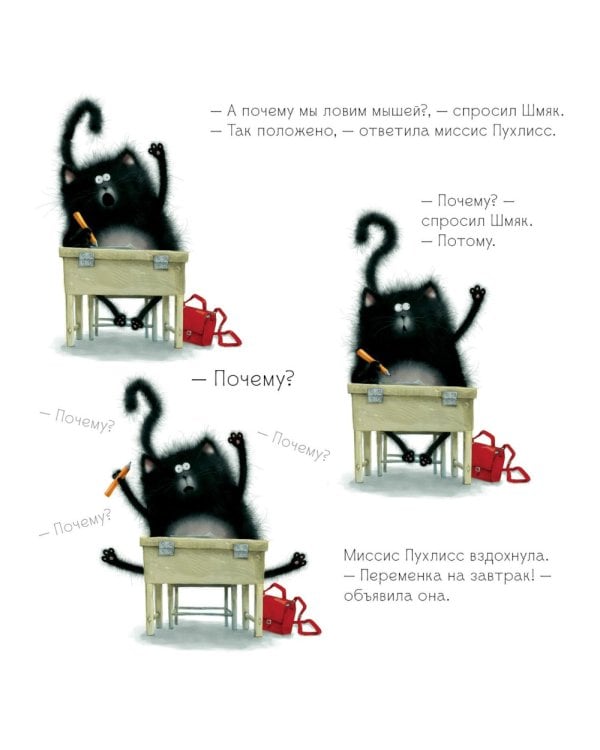 — А почему мы ловим мышей?, — спросил Шмяк.
— Так положено, — ответила миссис Пухлисс.

— Почему? — спросил Шмяк.
— Потому.

— Почему?

— Почему?

— Почему?

— Почему?

Миссис Пухлисс вздохнула.
— Переменка на завтрак! — объявила она.