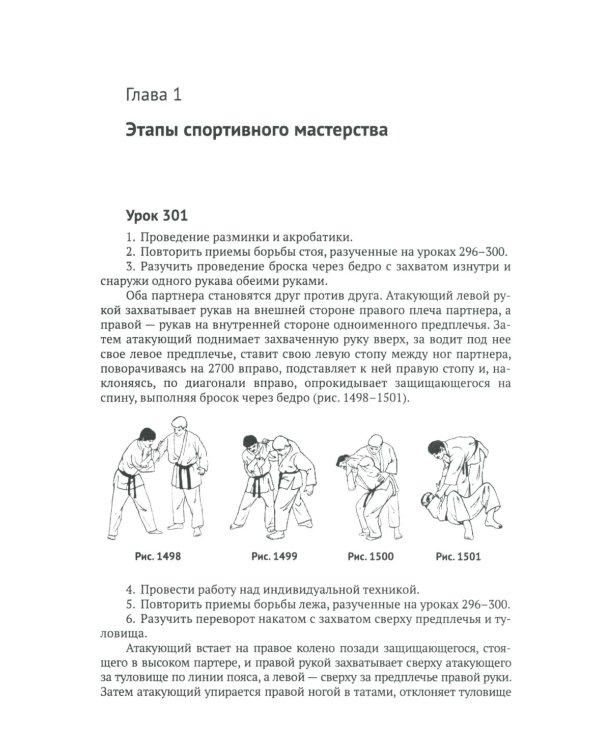 Глава 1

Этапы спортивного мастерства

Урок 301

1. Проведение разминки и акробатики.
2. Повторить приемы борьбы стоя, разученные на уроках 296–300.
3. Разучить проведение броска через бедро с захватом изнутри и снаружи одного рукава обеими руками.

Оба партнера становятся друг против друга. Атакующий левой рукой захватывает рукав на внешней стороне правого плеча партнера, а правой — рукав на внутренней стороне одноименного предплечья. Затем атакующий поднимает захваченную руку вверх, за водит под нее свое левое предплечье, ставит свою левую стопу между ног партнера, поворачиваясь на 2700 вправо, подставляет к ней правую стопу и, наклоняясь, по диагонали вправо, опрокидывает защищающегося на спину, выполняя бросок через бедро (рис. 1498–1501).

Рис. 1498

Рис. 1499

Рис. 1500

Рис. 1501

4. Провести работу над индивидуальной техникой.
5. Повторить приемы борьбы лежа, разученные на уроках 296–300.
6. Разучить переворот накатом с захватом сверху предплечья и туловища.

Атакующий встает на правое колено позади защищающегося, стоящего в высоком партере, и правой рукой захватывает сверху атакующего за туловище по линии пояса, а левой — сверху за предплечье правой руки. Затем атакующий упирается правой ногой в татами, отклоняет туловище