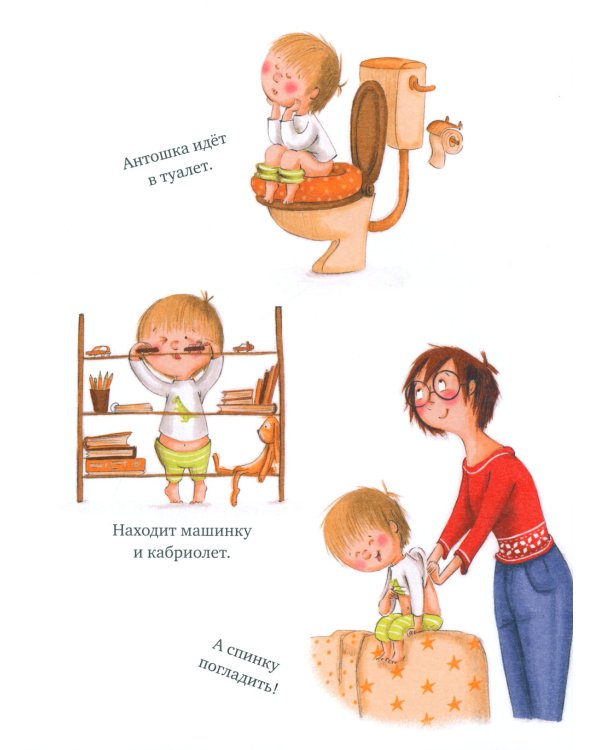 Антошка идёт
в туалет.

Находит машинку
и кабриолет.

А спинку
погладить!