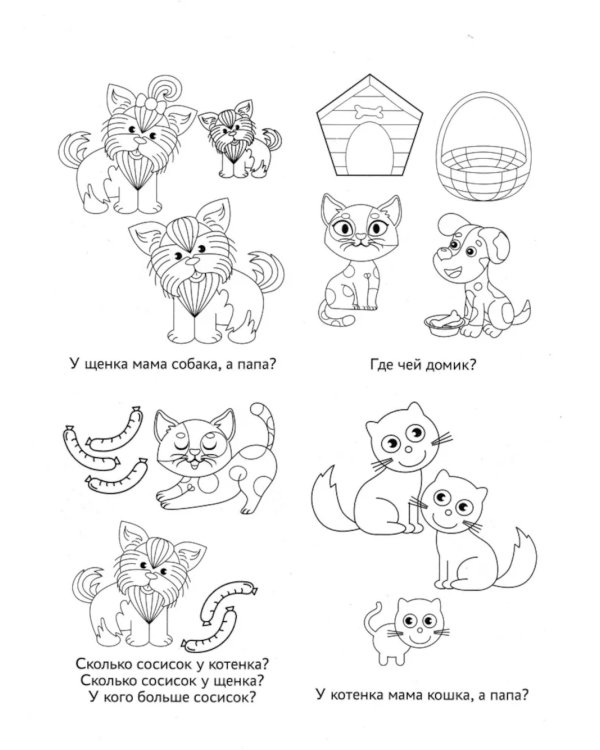 У щенка мама собака, а папа?

Где чей домик?

Сколько сосисок у котенка?
Сколько сосисок у щенка?
У кого больше сосисок?

У котенка мама кошка, а папа?