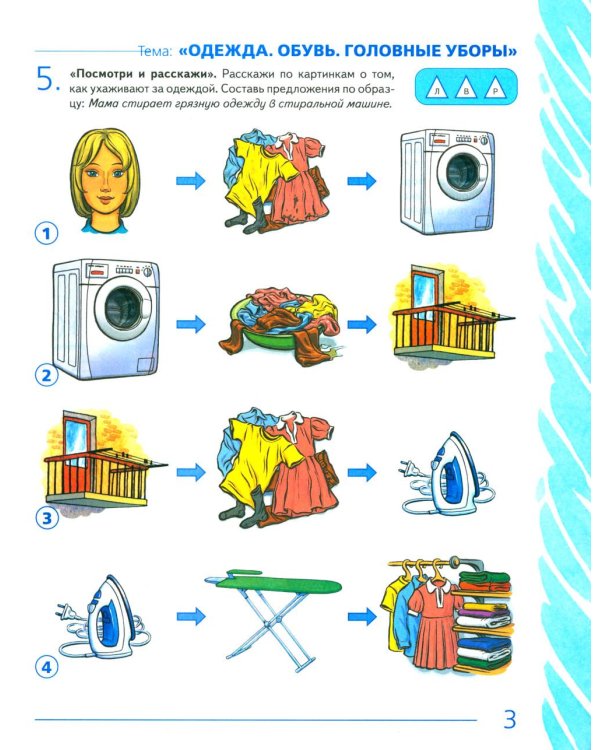 Тема: «ОДЕЖДА. ОБУВЬ. ГОЛОВНЫЕ УБОРЫ»

5. «Посмотри и расскажи». Расскажи по картинкам о том, как ухаживают за одеждой. Составь предложения по образцу: Мама стирает грязную одежду в стиральной машине.

Л В Р

1

2

3

4

3