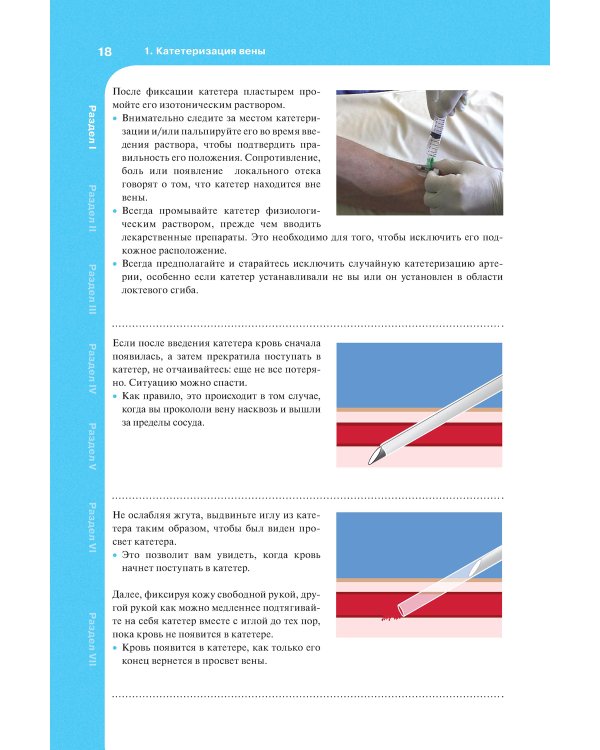 18 1. Катетеризация вены

Раздел I
Раздел II
Раздел III
Раздел IV
Раздел V
Раздел VI
Раздел VII

После фиксации катетера пластырем промойте его изотоническим раствором.
• Внимательно следите за местом катетеризации и/или пальпируйте его во время введения раствора, чтобы подтвердить правильность его положения. Сопротивление, боль или появление локального отека говорят о том, что катетер находится вне вены.
• Всегда промывайте катетер физиологическим раствором, прежде чем вводить лекарственные препараты. Это необходимо для того, чтобы исключить его подкожное расположение.
• Всегда предполагайте и старайтесь исключить случайную катетеризацию артерии, особенно если катетер устанавливали не вы или он установлен в области локтевого сгиба.

Если после введения катетера кровь сначала появилась, а затем прекратила поступать в катетер, не отчаивайтесь: еще не все потеряно. Ситуацию можно спасти.
• Как правило, это происходит в том случае, когда вы прокололи вену насквозь и вышли за пределы сосуда.

Не ослабляя жгута, выдвиньте иглу из катетера таким образом, чтобы был виден просвет катетера.
• Это позволит вам увидеть, когда кровь начнет поступать в катетер.

Далее, фиксируя кожу свободной рукой, другой рукой как можно медленнее подтягивайте на себя катетер вместе с иглой до тех пор, пока кровь не появится в катетере.
• Кровь появится в катетере, как только его конец вернется в просвет вены.