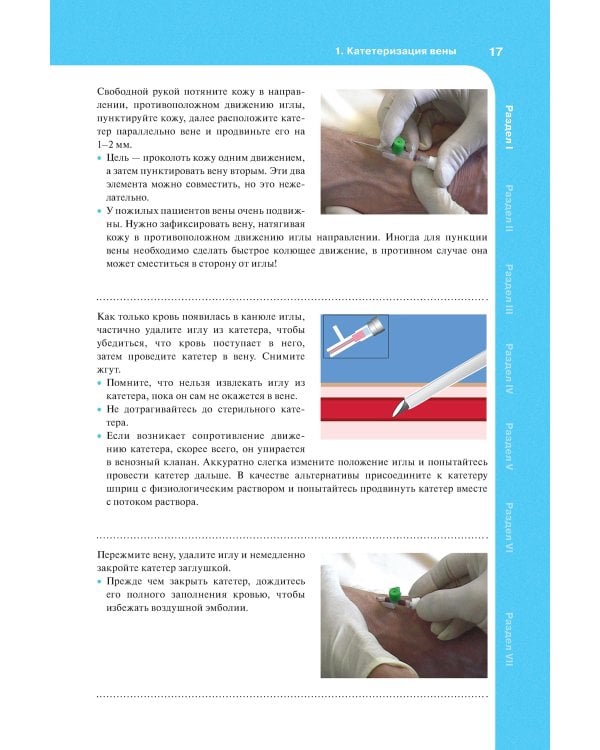 1. Катетеризация вены 17

Свободной рукой потяните кожу в направлении, противоположном движению иглы, пунктируйте кожу, далее расположите катетер параллельно вене и продвиньте его на 1–2 мм.
• Цель — проколоть кожу одним движением, а затем пунктировать вену вторым. Эти два элемента можно совместить, но это нежелательно.
• У пожилых пациентов вены очень подвижны. Нужно зафиксировать вену, натягивая кожу в противоположном движению иглы направлении. Иногда для пункции вены необходимо сделать быстрое колющее движение, в противном случае она может сместиться в сторону от иглы!

Как только кровь появилась в канюле иглы, частично удалите иглу из катетера, чтобы убедиться, что кровь поступает в него, затем проведите катетер в вену. Снимите жгут.
• Помните, что нельзя извлекать иглу из катетера, пока он сам не окажется в вене.
• Не дотрагивайтесь до стерильного катетера.
• Если возникает сопротивление движению катетера, скорее всего, он упирается в венозный клапан. Аккуратно слегка измените положение иглы и попытайтесь провести катетер дальше. В качестве альтернативы присоедините к катетеру шприц с физиологическим раствором и попытайтесь продвинуть катетер вместе с потоком раствора.

Пережмите вену, удалите иглу и немедленно закройте катетер заглушкой.
• Прежде чем закрыть катетер, дождитесь его полного заполнения кровью, чтобы избежать воздушной эмболии.

Раздел I
Раздел II
Раздел III
Раздел IV
Раздел V
Раздел VI
Раздел VII