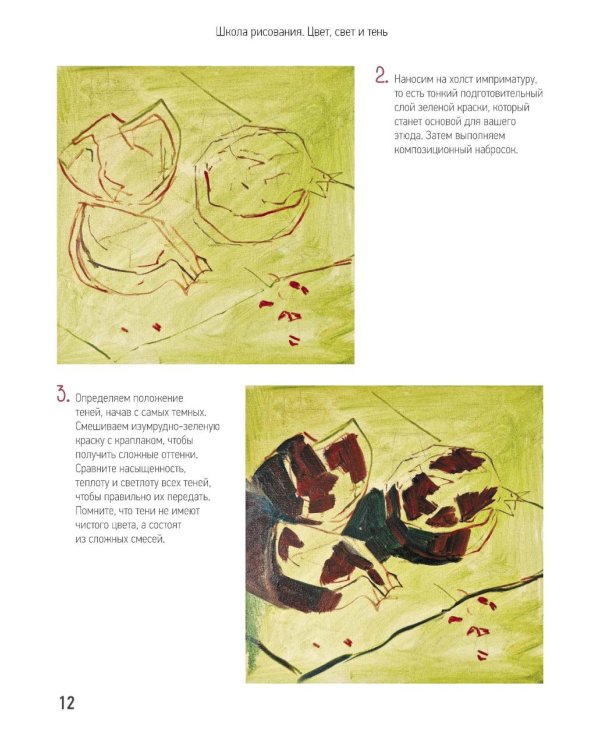 Школа рисования. Цвет, свет и тень

2. Наносим на холст имприматуру, то есть тонкий подготовительный слой зеленой краски, который станет основой для вашего этюда. Затем выполняем композиционный набросок.

3. Определяем положение теней, начав с самых темных. Смешиваем изумрудно-зеленую краску с краплаком, чтобы получить сложные оттенки. Сравните насыщенность, теплоту и светлоту всех теней, чтобы правильно их передать. Помните, что тени не имеют чистого цвета, а состоят из сложных смесей.

12