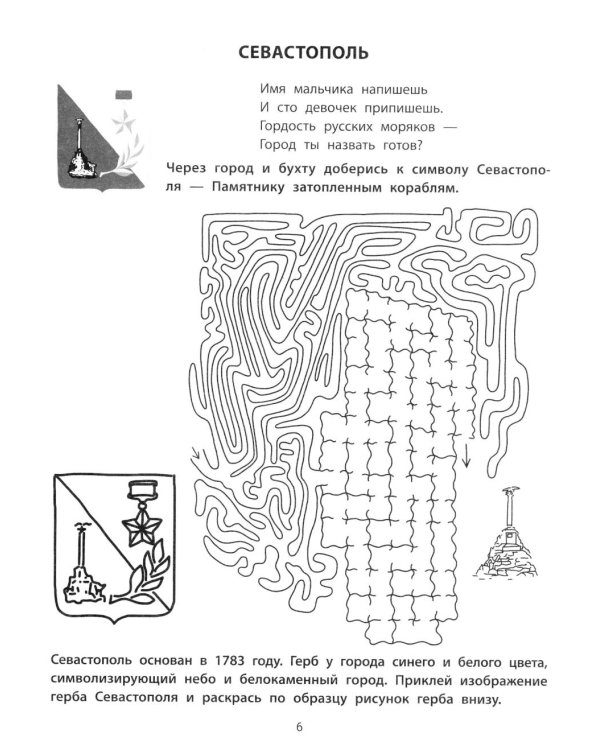 СЕВАСТОПОЛЬ

Имя мальчика напишешь
И сто девочек припишешь.
Гордость русских моряков —
Город ты назвать готов?

Через город и бухту доберись к символу Севастополя — Памятнику затопленным кораблям.

Севастополь основан в 1783 году. Герб у города синего и белого цвета, символизирующий небо и белокаменный город. Приклей изображение герба Севастополя и раскрась по образцу рисунок герба внизу.

6